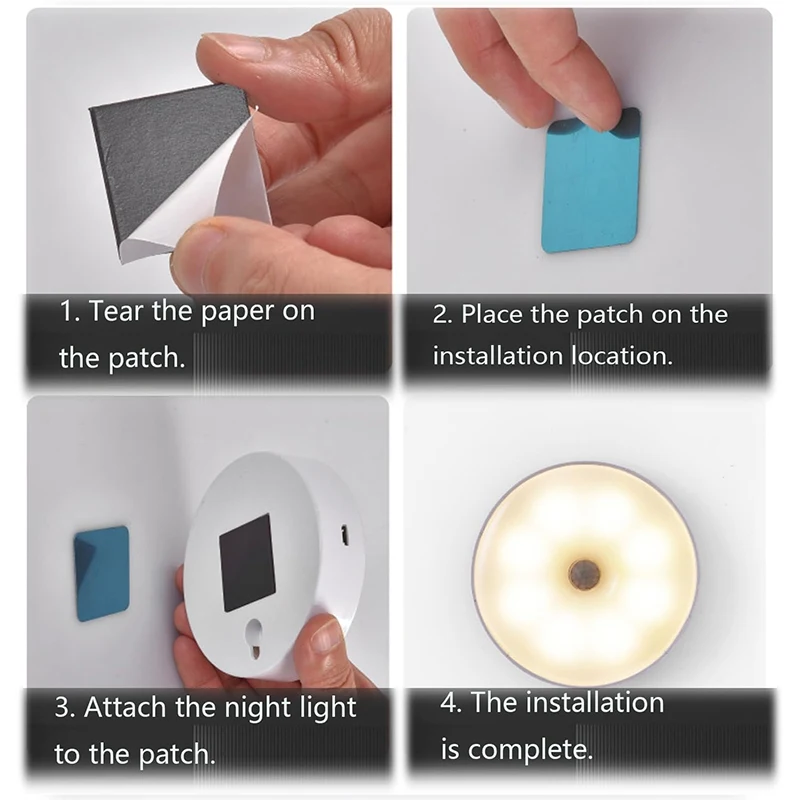 1. Tear the paper on the patch.

2. Place the patch on the installation location.

3. Attach the night light to the patch.

4. The installation is complete.